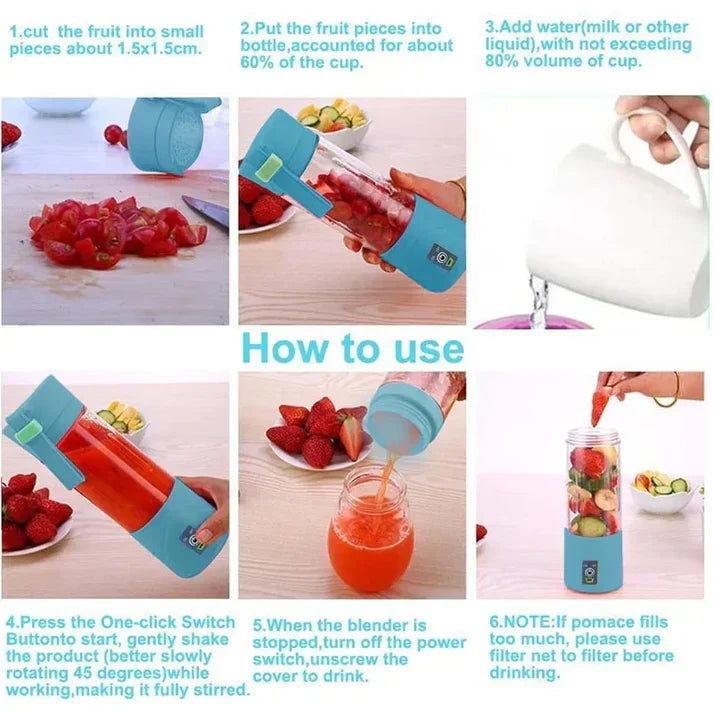 1.cut the fruit into small pieces about 1.5x1.5cm.

2.Put the fruit pieces into bottle,accounted for about 60% of the cup.

3.Add water(milk or other liquid),with not exceeding 80% volume of cup.

How to use

4.Press the One-click Switch Buttonto start, gently shake the product (better slowly rotating 45 degrees)while working,making it fully stirred.

5.When the blender is stopped,turn off the power switch,unscrew the cover to drink.

6.NOTE:If pomace fills too much, please use filter net to filter before drinking.